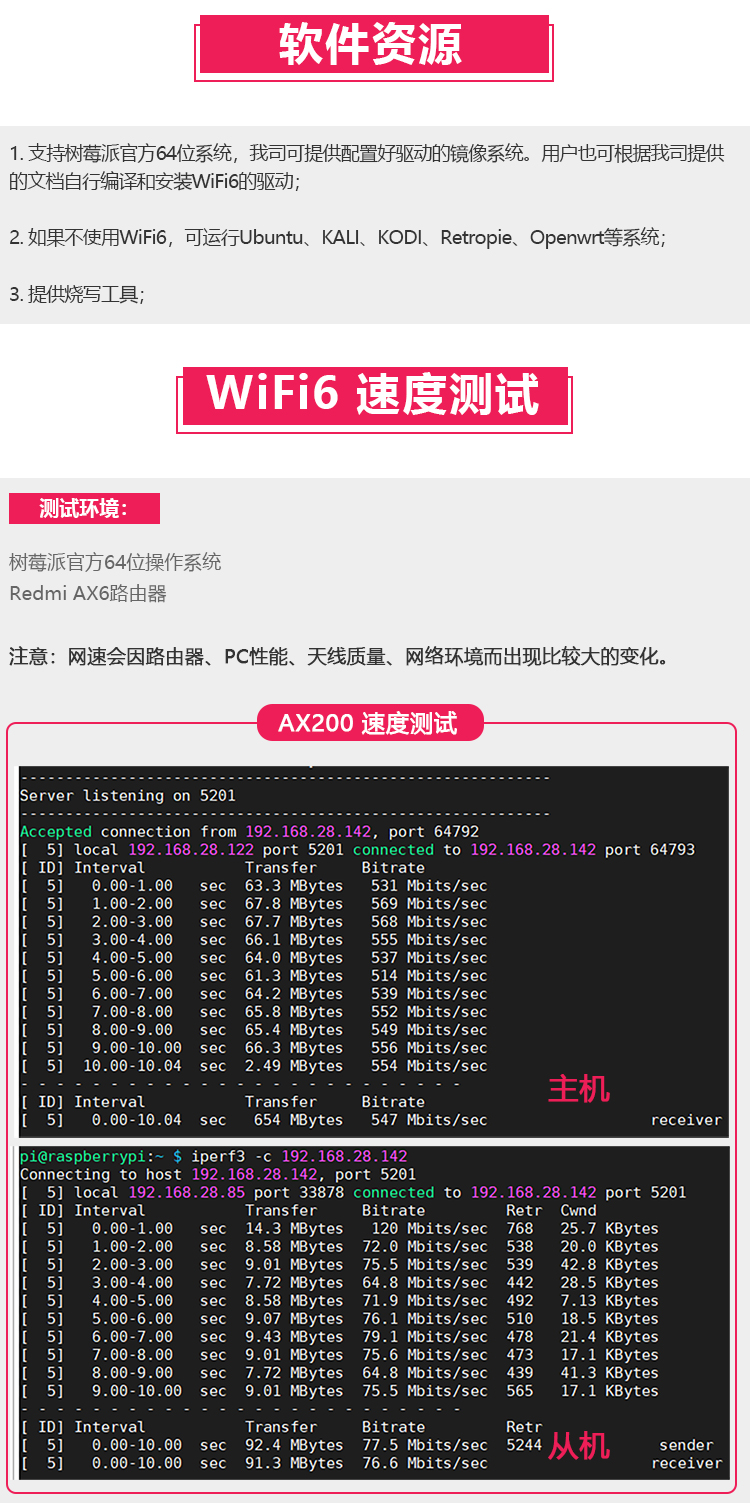 软件资源

1. 支持树莓派官方64位系统，我司可提供配置好驱动的镜像系统。用户也可根据我司提供的文档自行编译和安装WiFi6的驱动；

2. 如果不使用WiFi6，可运行Ubuntu、KALI、KODI、Retropie、Openwrt等系统；

3. 提供烧写工具；

WiFi6 速度测试

测试环境：

树莓派官方64位操作系统
Redmi AX6路由器

注意：网速会因路由器、PC性能、天线质量、网络环境而出现比较大的变化。

AX200 速度测试

-----------------------------------------------------------
Server listening on 5201
-----------------------------------------------------------
Accepted connection from 192.168.28.142, port 64792
[  5] local 192.168.28.122 port 5201 connected to 192.168.28.142 port 64793
[ ID] Interval           Transfer     Bitrate
[  5]   0.00-1.00   sec  63.3 MBytes   531 Mbits/sec
[  5]   1.00-2.00   sec  67.8 MBytes   569 Mbits/sec
[  5]   2.00-3.00   sec  67.7 MBytes   568 Mbits/sec
[  5]   3.00-4.00   sec  66.1 MBytes   555 Mbits/sec
[  5]   4.00-5.00   sec  64.0 MBytes   537 Mbits/sec
[  5]   5.00-6.00   sec  61.3 MBytes   514 Mbits/sec
[  5]   6.00-7.00   sec  64.2 MBytes   539 Mbits/sec
[  5]   7.00-8.00   sec  65.8 MBytes   552 Mbits/sec
[  5]   8.00-9.00   sec  65.4 MBytes   549 Mbits/sec
[  5]   9.00-10.00  sec  66.3 MBytes   556 Mbits/sec
[  5]  10.00-10.04  sec  2.49 MBytes   554 Mbits/sec
- - - - - - - - - - - - - - - - - - - - - - - - -
[ ID] Interval           Transfer     Bitrate
[  5]   0.00-10.04  sec   654 MBytes   547 Mbits/sec                  receiver

主机

pi@raspberrypi:~ $ iperf3 -c 192.168.28.142
Connecting to host 192.168.28.142, port 5201
[  5] local 192.168.28.85 port 33878 connected to 192.168.28.142 port 5201
[ ID] Interval           Transfer     Bitrate         Retr  Cwnd
[  5]   0.00-1.00   sec  14.3 MBytes   120 Mbits/sec  768   25.7 KBytes
[  5]   1.00-2.00   sec  8.58 MBytes  72.0 Mbits/sec  538   20.0 KBytes
[  5]   2.00-3.00   sec  9.01 MBytes  75.5 Mbits/sec  539   42.8 KBytes
[  5]   3.00-4.00   sec  7.72 MBytes  64.8 Mbits/sec  442   28.5 KBytes
[  5]   4.00-5.00   sec  8.58 MBytes  71.9 Mbits/sec  492   7.13 KBytes
[  5]   5.00-6.00   sec  9.07 MBytes  76.1 Mbits/sec  510   18.5 KBytes
[  5]   6.00-7.00   sec  9.43 MBytes  79.1 Mbits/sec  478   21.4 KBytes
[  5]   7.00-8.00   sec  9.01 MBytes  75.6 Mbits/sec  473   17.1 KBytes
[  5]   8.00-9.00   sec  7.72 MBytes  64.8 Mbits/sec  439   41.3 KBytes
[  5]   9.00-10.00  sec  9.01 MBytes  75.5 Mbits/sec  565   17.1 KBytes
- - - - - - - - - - - - - - - - - - - - - - - - -
[ ID] Interval           Transfer     Bitrate         Retr
[  5]   0.00-10.00  sec  92.4 MBytes  77.5 Mbits/sec  5244             sender
[  5]   0.00-10.00  sec  91.3 MBytes  76.6 Mbits/sec                  receiver

从机