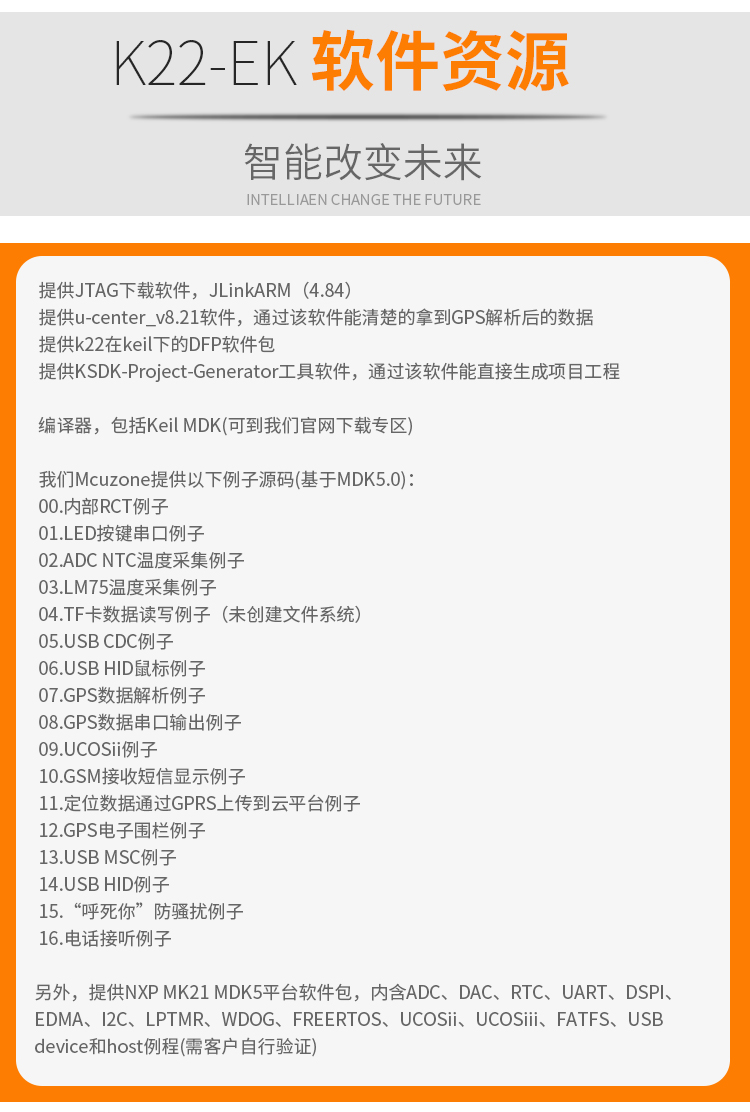 K22-EK 软件资源

智能改变未来

INTELLIAEN CHANGE THE FUTURE

提供JTAG下载软件，JLinkARM（4.84）
提供u-center_v8.21软件，通过该软件能清楚的拿到GPS解析后的数据
提供k22在keil下的DFP软件包
提供KSDK-Project-Generator工具软件，通过该软件能直接生成项目工程

编译器，包括Keil MDK(可到我们官网下载专区)

我们Mcuzone提供以下例子源码(基于MDK5.0)：
00.内部RCT例子
01.LED按键串口例子
02.ADC NTC温度采集例子
03.LM75温度采集例子
04.TF卡数据读写例子（未创建文件系统）
05.USB CDC例子
06.USB HID鼠标例子
07.GPS数据解析例子
08.GPS数据串口输出例子
09.UCOSii例子
10.GSM接收短信显示例子
11.定位数据通过GPRS上传到云平台例子
12.GPS电子围栏例子
13.USB MSC例子
14.USB HID例子
15.“呼死你”防骚扰例子
16.电话接听例子

另外，提供NXP MK21 MDK5平台软件包，内含ADC、DAC、RTC、UART、DSPI、EDMA、I2C、LPTMR、WDOG、FREERTOS、UCOSii、UCOSiii、FATFS、USB device和host例程(需客户自行验证)